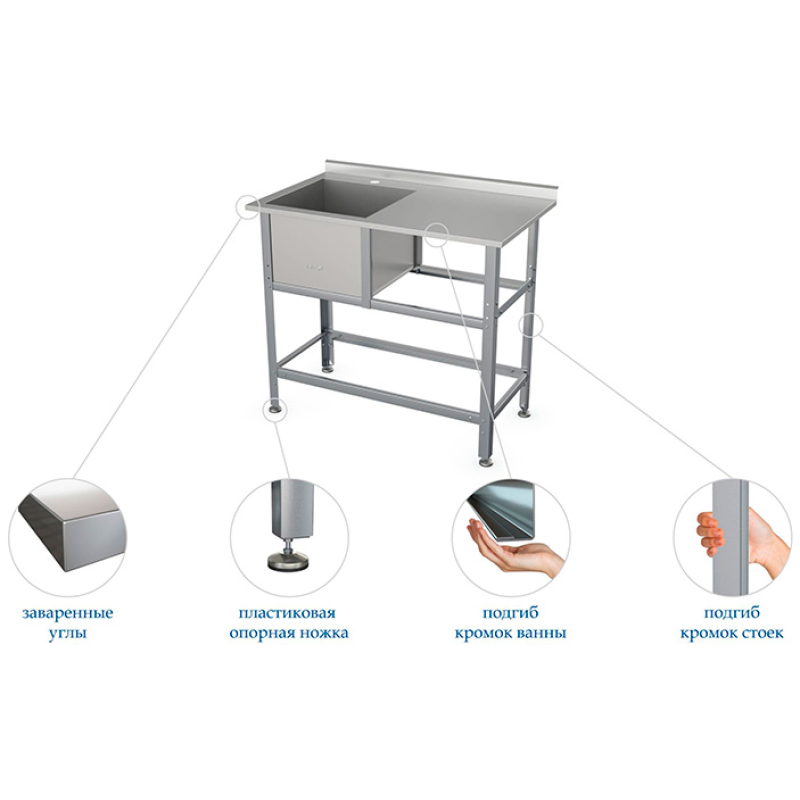 заваренные углы

пластиковая опорная ножка

подгиб кромок ванны

подгиб кромок стоек